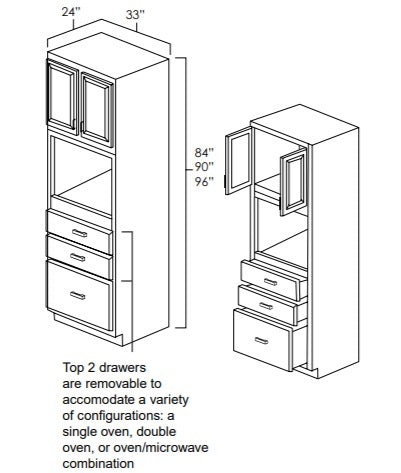 24"
33"

84"
90"
96"

Top 2 drawers are removable to accomodate a variety of configurations: a single oven, double oven, or oven/microwave combination