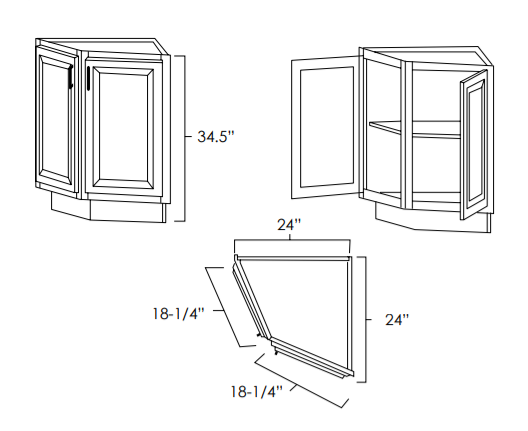 34.5"

24"

18-1/4"

24"

18-1/4"